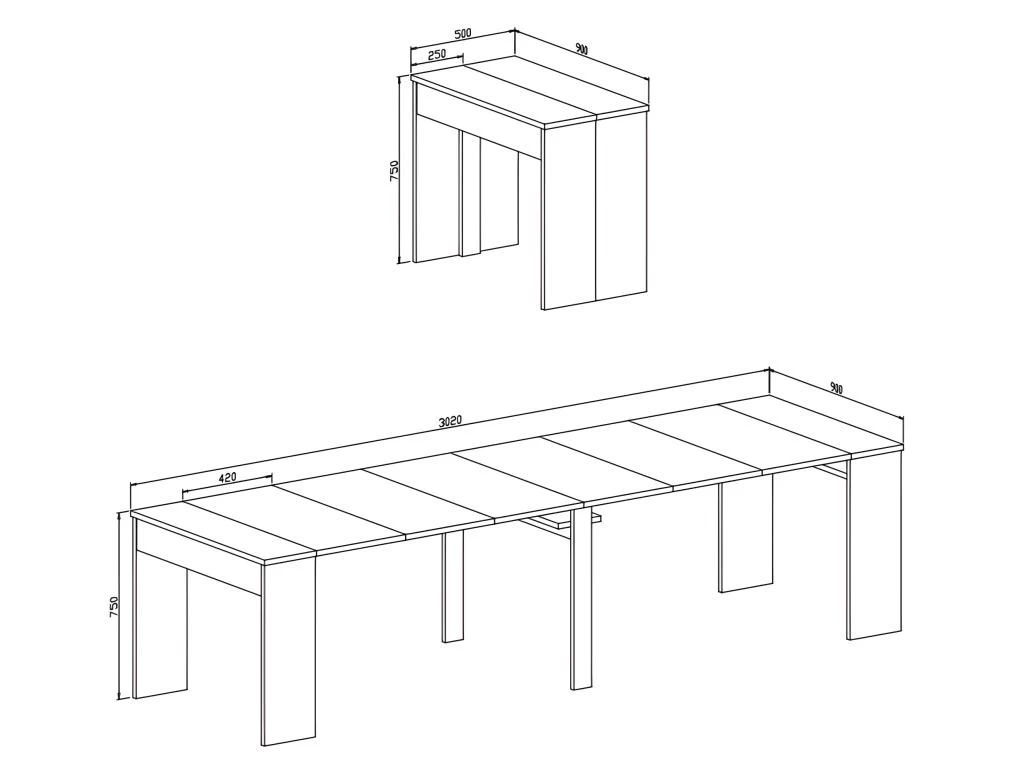 500
250
900
750
3020
420
900
750