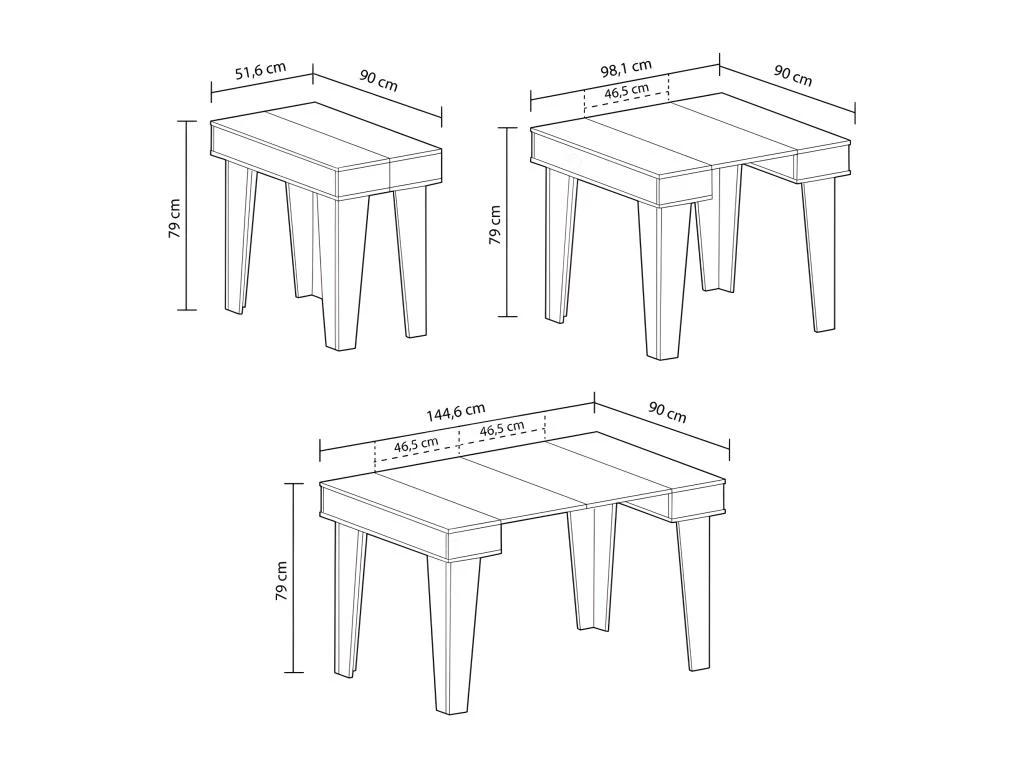 51,6 cm
90 cm
79 cm

98,1 cm
46,5 cm
90 cm
79 cm

144,6 cm
46,5 cm
46,5 cm
90 cm
79 cm